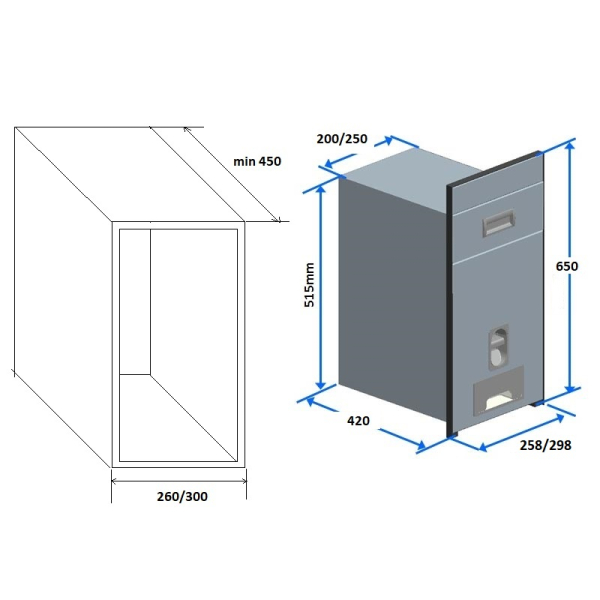 min 450

260/300

200/250

515mm

650

420

258/298